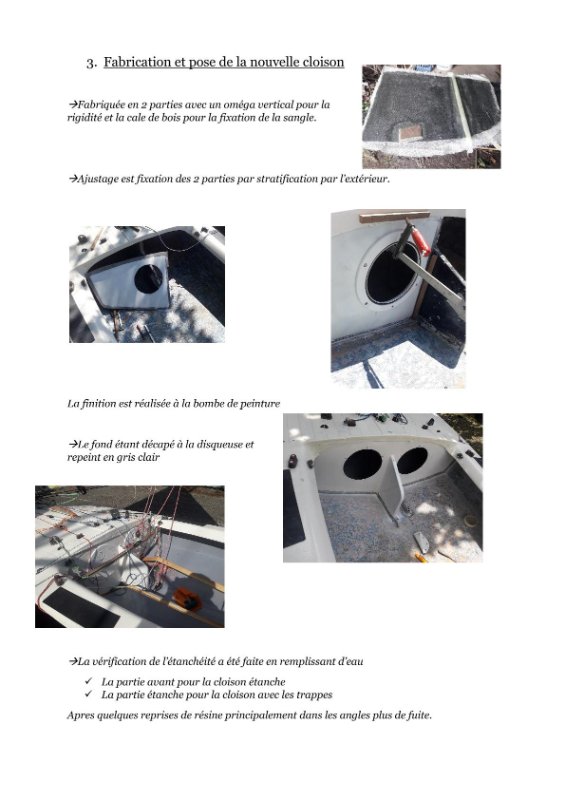 3. Fabrication et pose de la nouvelle cloison

→Fabriquée en 2 parties avec un oméga vertical pour la rigidité et la cale de bois pour la fixation de la sangle.

→Ajustage est fixation des 2 parties par stratification par l'extérieur.

La finition est réalisée à la bombe de peinture

→Le fond étant décapé à la disqueuse et repeint en gris clair

→La vérification de l'étanchéité a été faite en remplissant d'eau

✓ La partie avant pour la cloison étanche
✓ La partie étanche pour la cloison avec les trappes

Apres quelques reprises de résine principalement dans les angles plus de fuite.