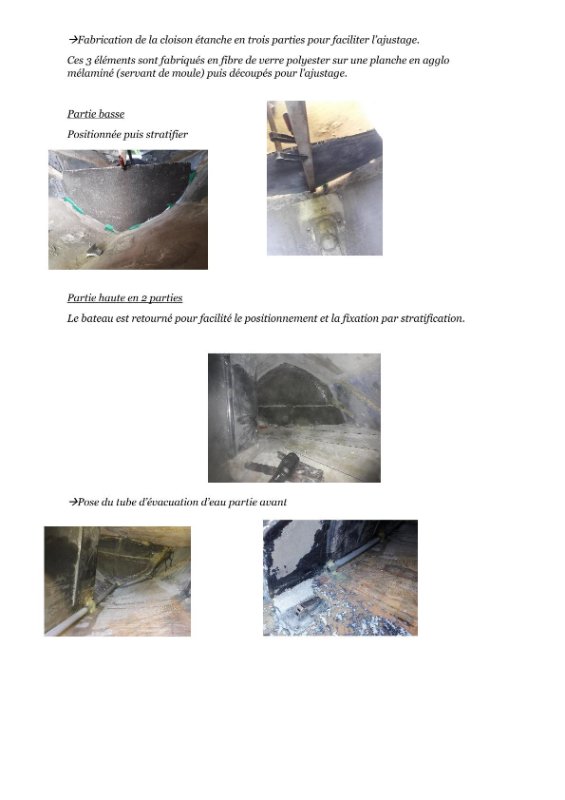 →Fabrication de la cloison étanche en trois parties pour faciliter l'ajustage.

Ces 3 éléments sont fabriqués en fibre de verre polyester sur une planche en agglo mélaminé (servant de moule) puis découpés pour l'ajustage.

Partie basse

Positionnée puis stratifier

Partie haute en 2 parties

Le bateau est retourné pour facilité le positionnement et la fixation par stratification.

→Pose du tube d'évacuation d'eau partie avant