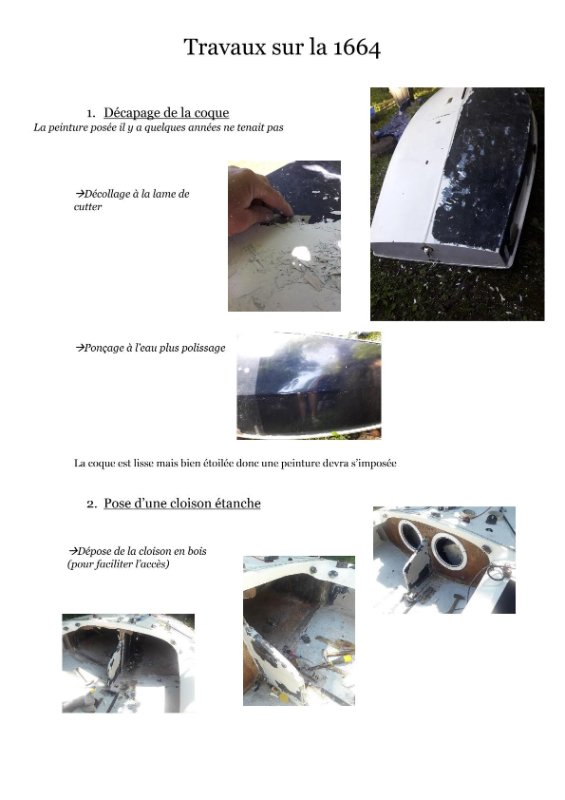 Travaux sur la 1664

1. Décapage de la coque

La peinture posée il y a quelques années ne tenait pas

→Décollage à la lame de cutter

→Ponçage à l'eau plus polissage

La coque est lisse mais bien étoilée donc une peinture devra s'imposée

2. Pose d'une cloison étanche

→Dépose de la cloison en bois (pour faciliter l'accès)